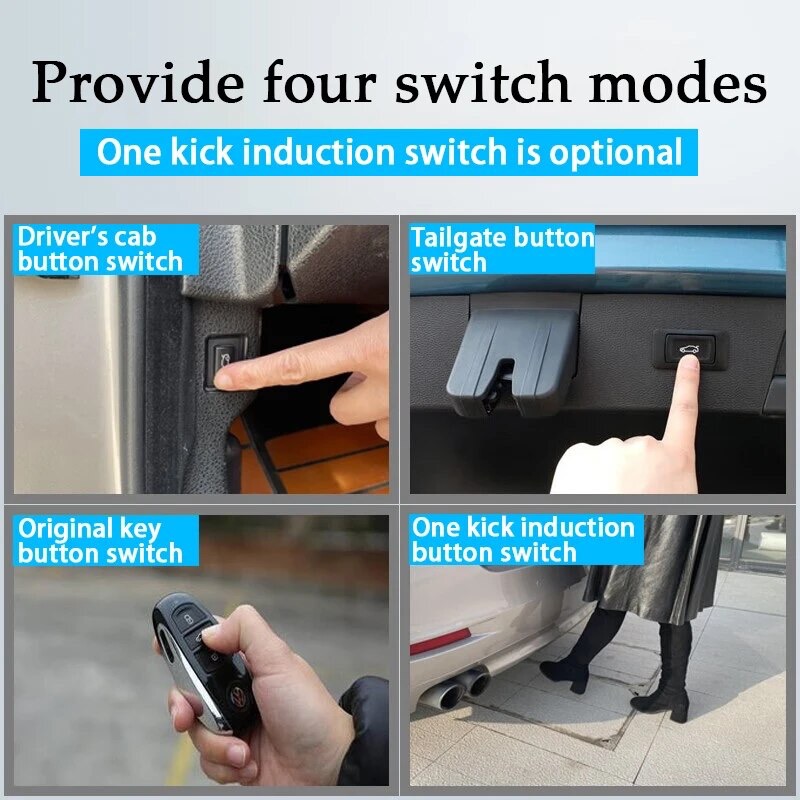 Provide four switch modes

One kick induction switch is optional

Driver's cab button switch

Tailgate button switch

Original key button switch

One kick induction button switch